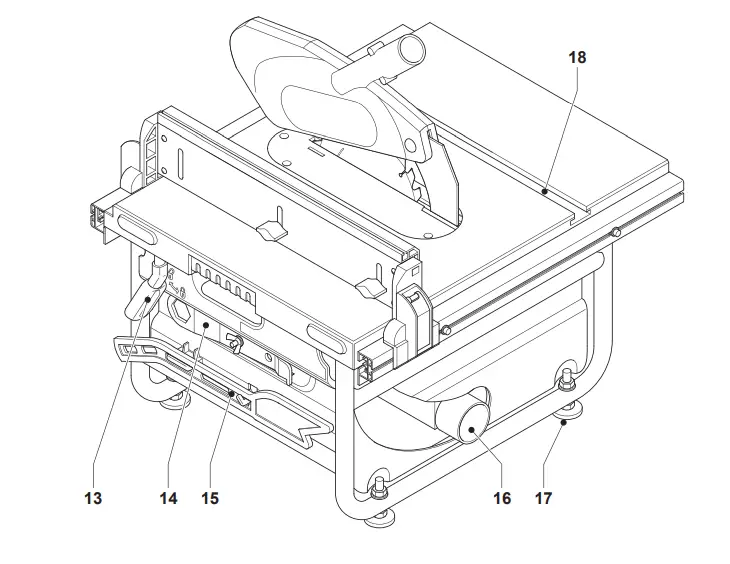 18

13
14
15
16
17