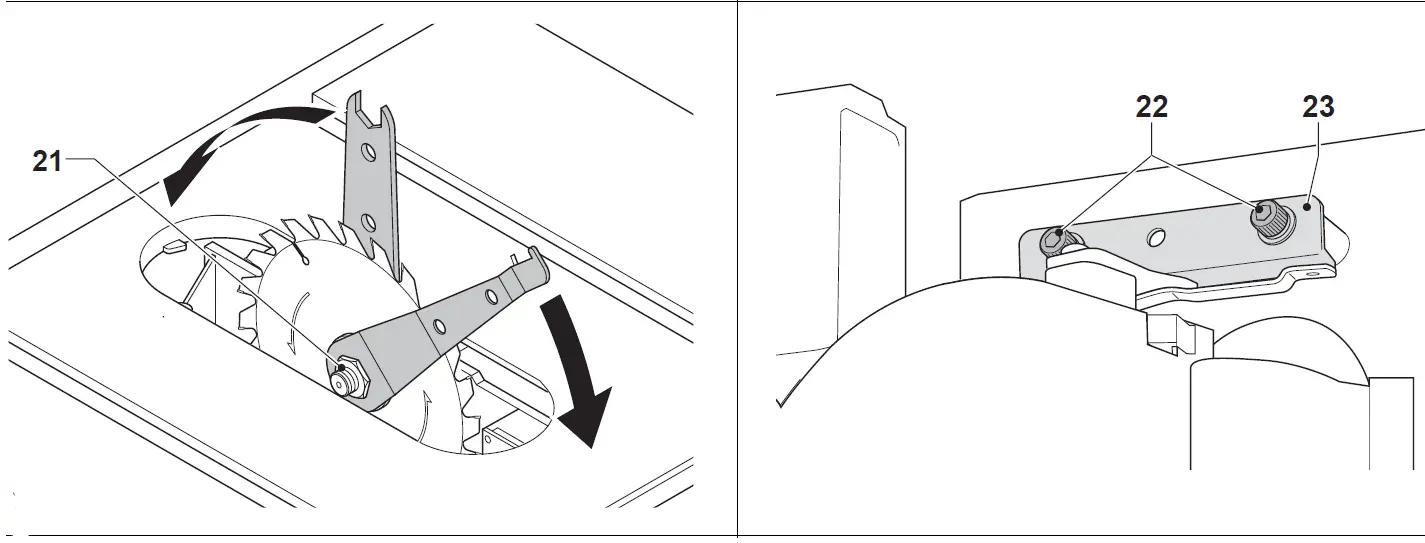 21

22
23