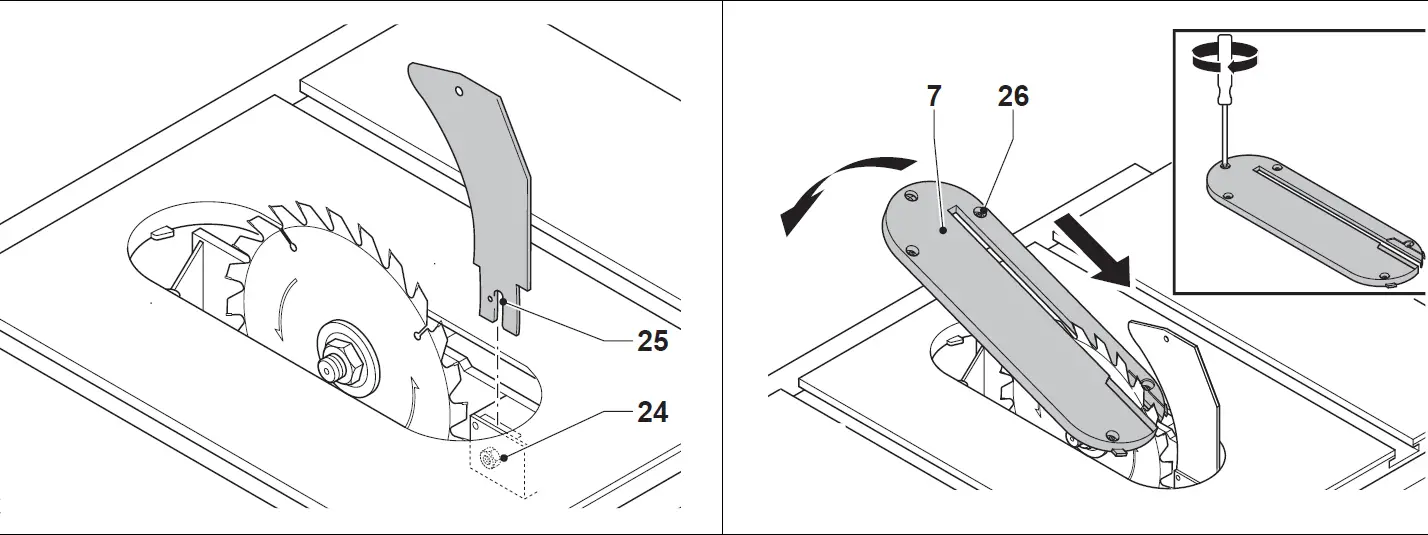 25

24

7

26