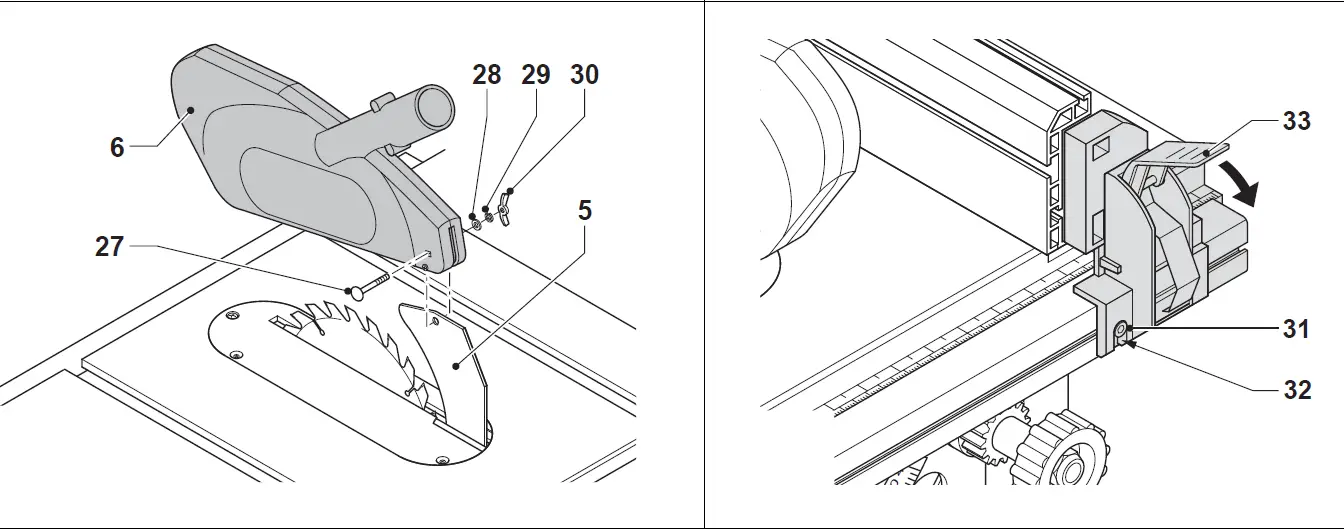 28 29 30
6
5
27
33
31
32