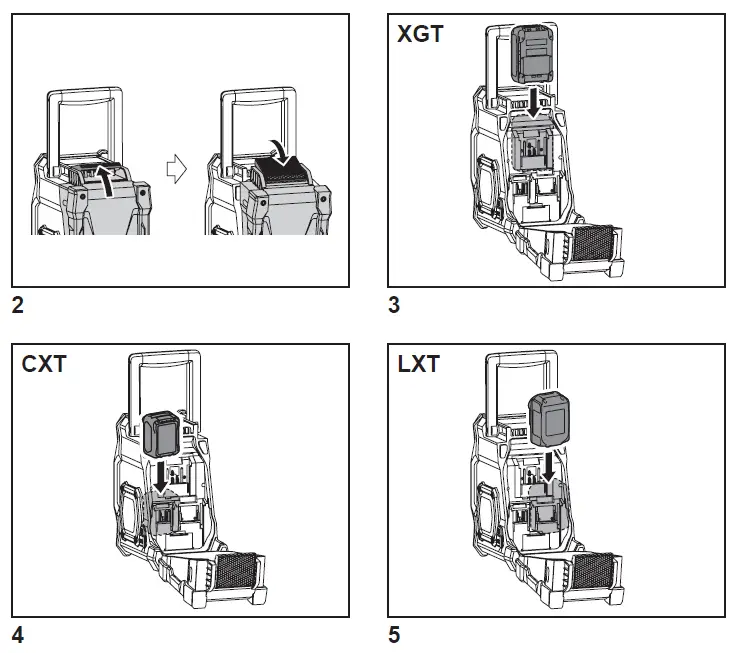 2

XGT

3

CXT

4

LXT

5