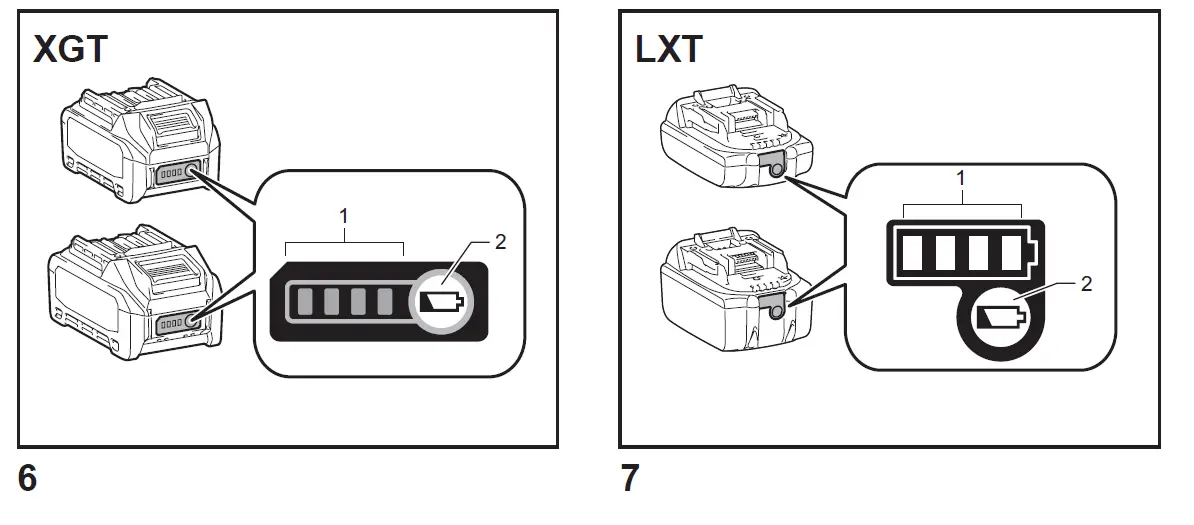 XGT

1

2

6

LXT

1

2

7