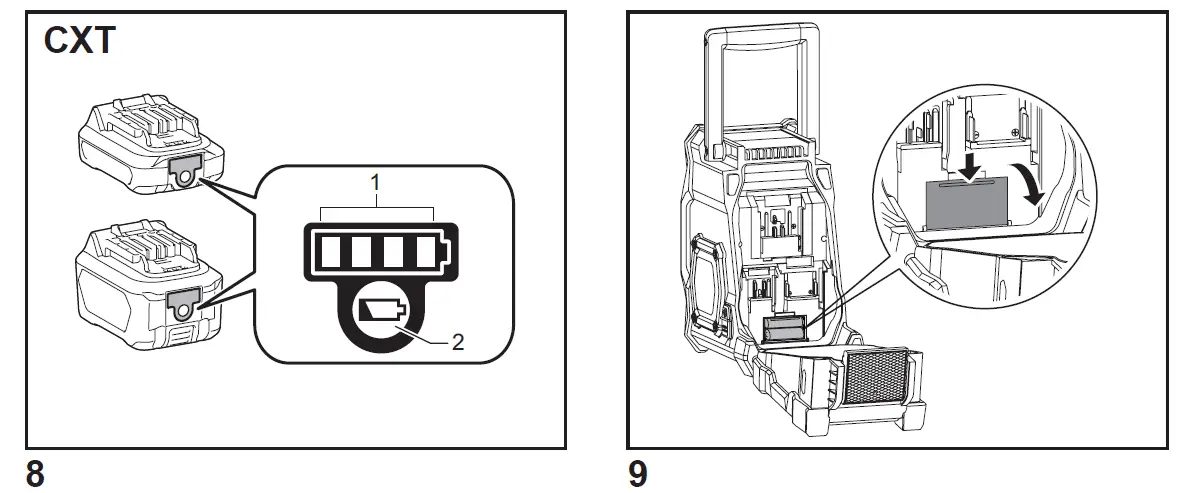 CXT

1

2

8

9