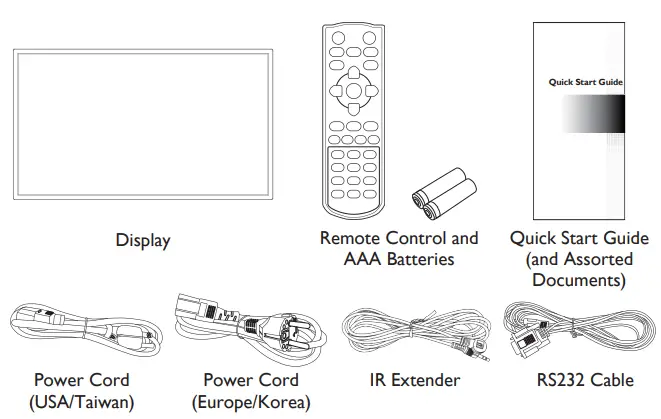 Quick Start Guide

Display

Remote Control and AAA Batteries

Quick Start Guide (and Assorted Documents)

Power Cord (USA/Taiwan)

Power Cord (Europe/Korea)

IR Extender

RS232 Cable