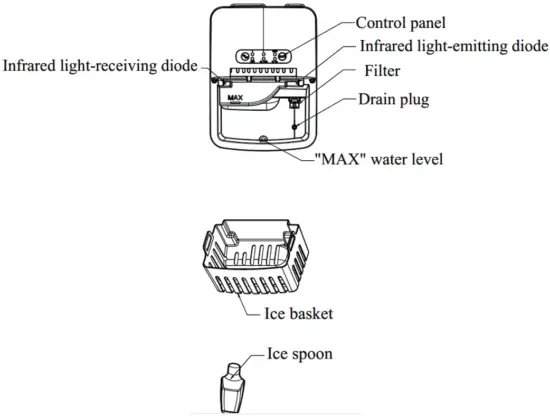 Control panel
Infrared light-emitting diode
Infrared light-receiving diode
Filter
MAX
Drain plug
"MAX" water level

Ice basket

Ice spoon