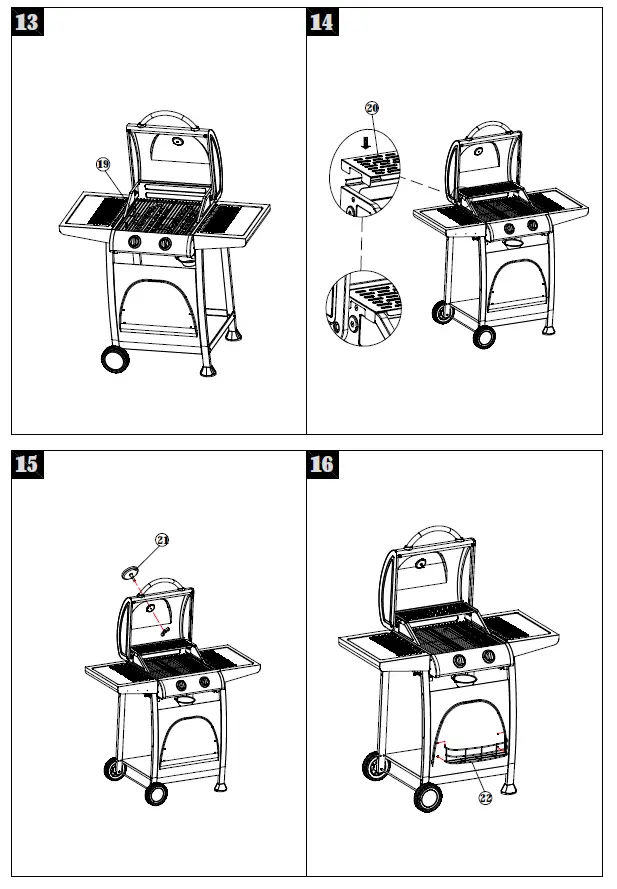 13

19

14

20

15

21

16

22