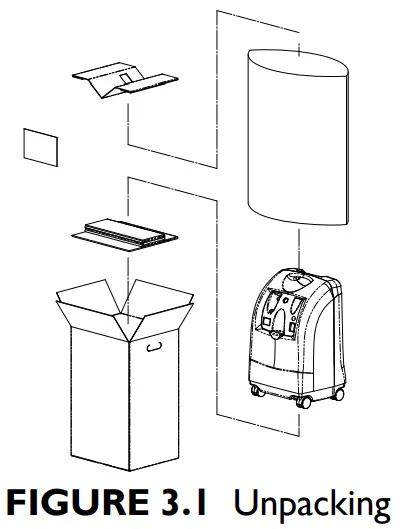 FIGURE 3.1 Unpacking