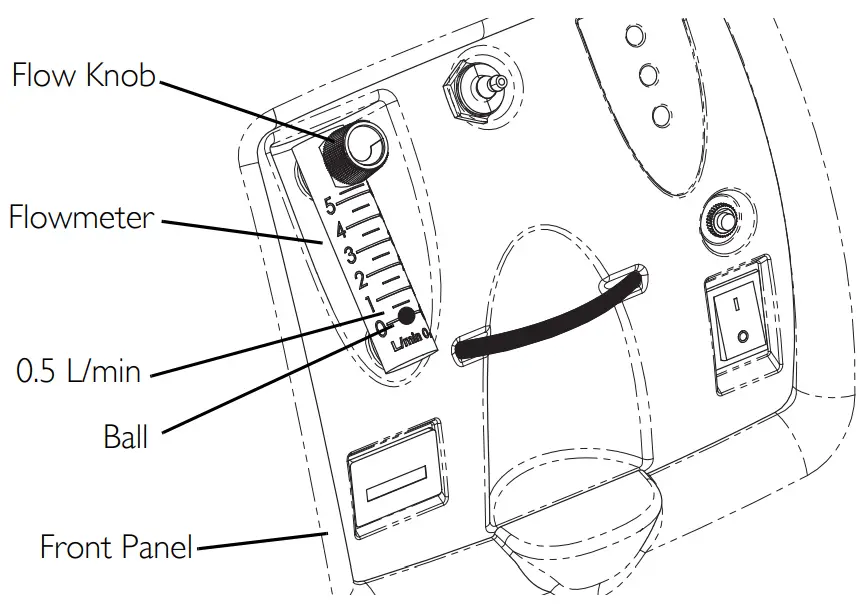 Flow Knob

Flowmeter

5
4
3
2
1
0
L/min O

0.5 L/min

Ball

Front Panel