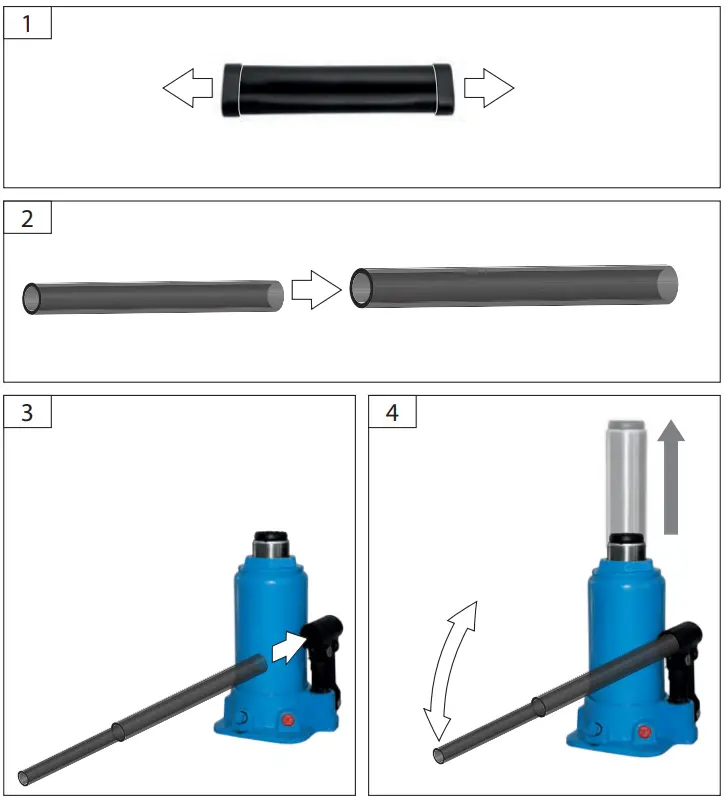 1

2

3

4