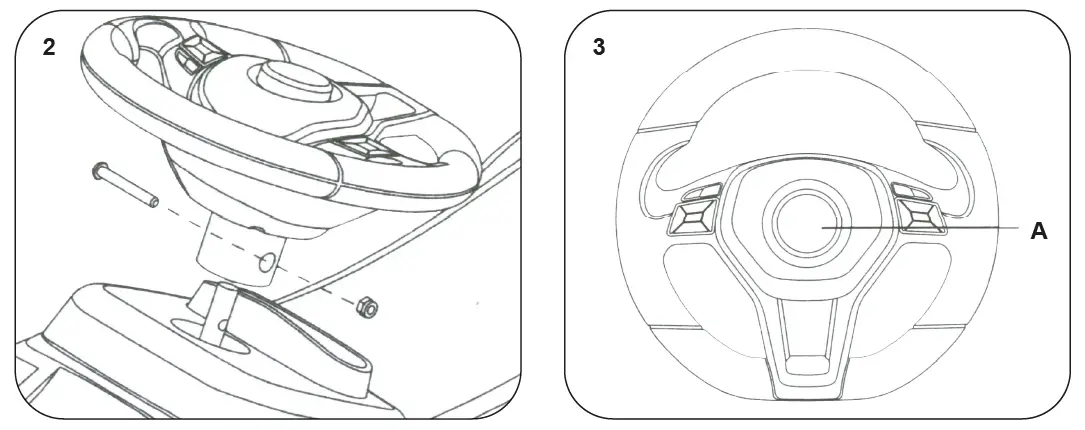 2

3

A