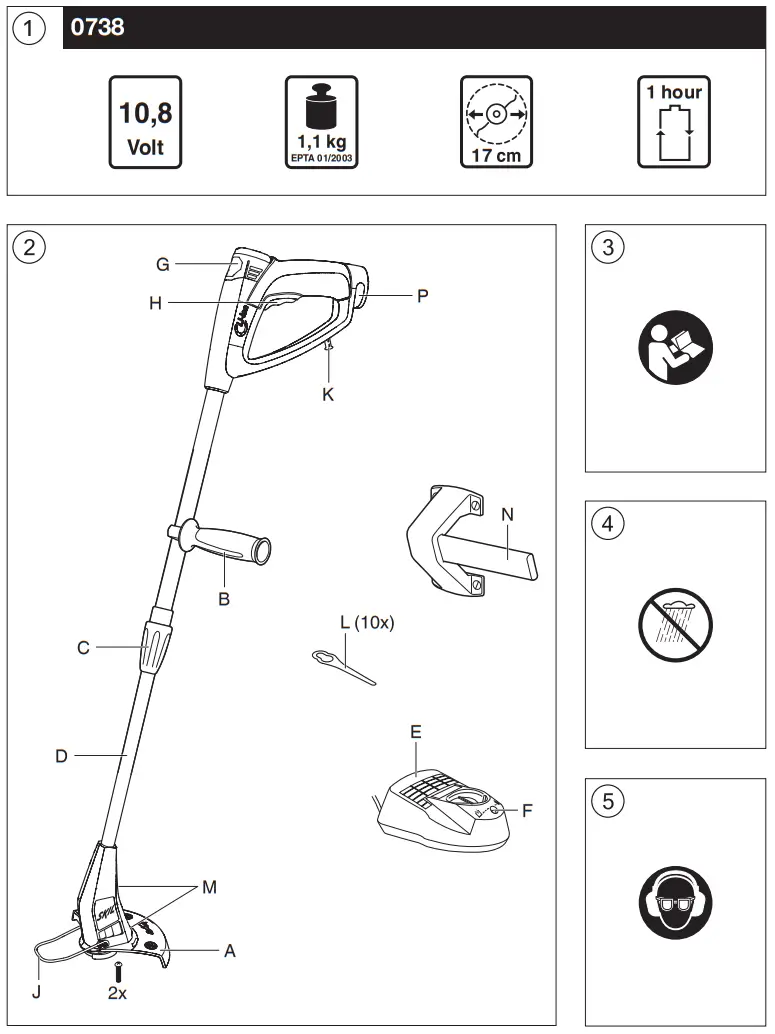 1 0738

10,8 Volt

1,1 kg
EPTA 01/2003

17 cm

1 hour

2

G
H
P
K
N
B
L (10x)
C
E
D
F
M
A
J
2x

3

4

5