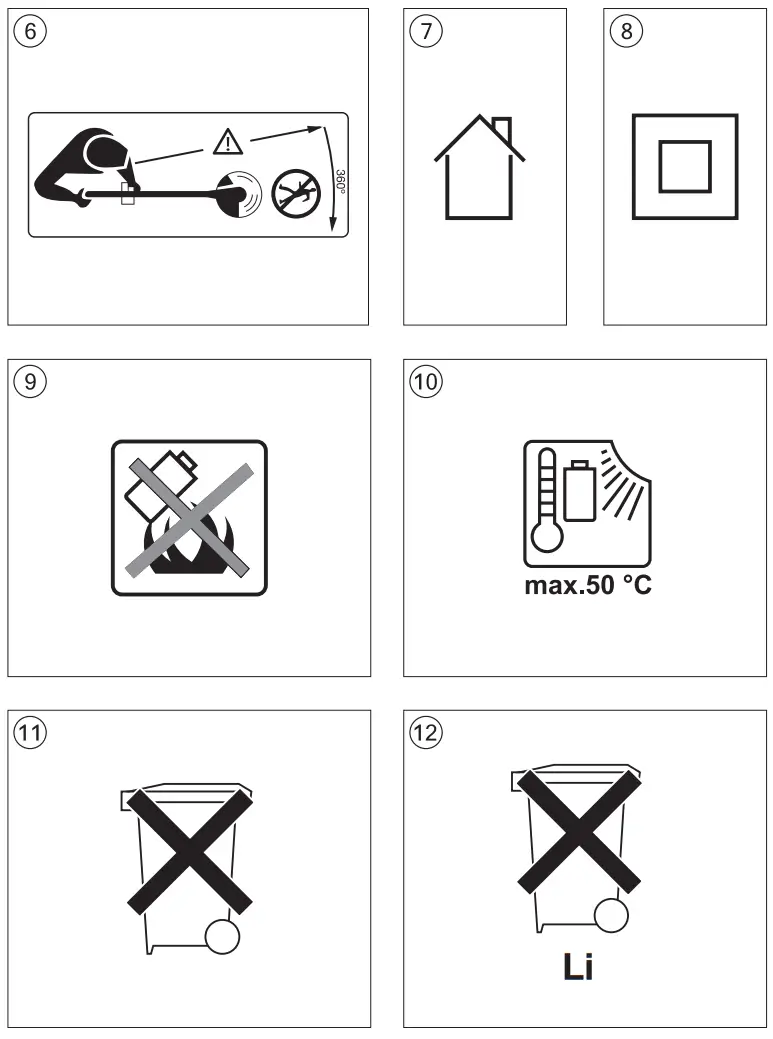 ⑥

360°

⑦

⑧

⑨

⑩

max.50 °C

⑪

⑫

Li