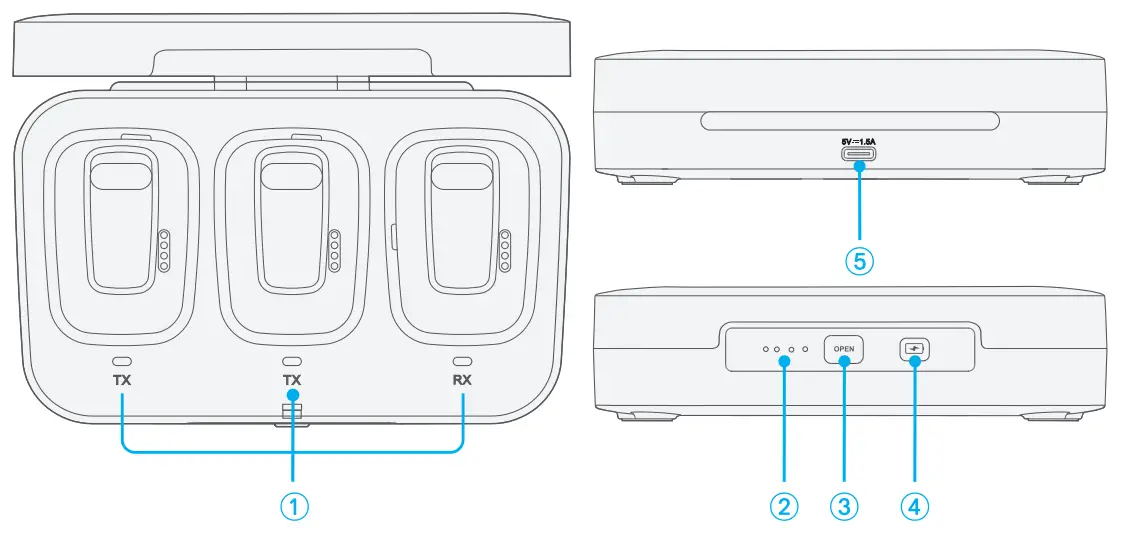 TX
TX
RX
①
5V⎓1.5A
⑤
OPEN
②
③
④