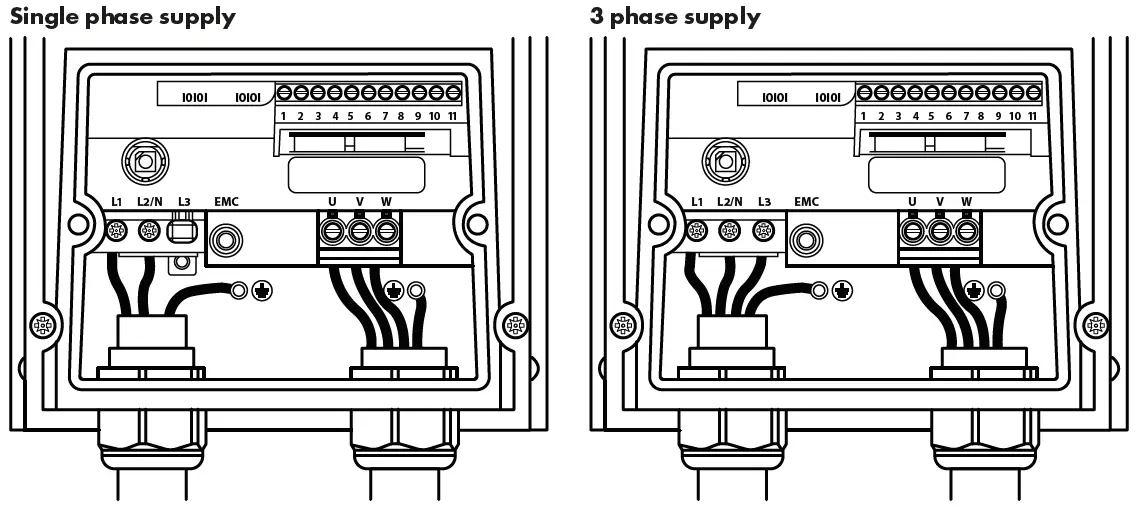 Single phase supply

IOIOI IOIOI

1 2 3 4 5 6 7 8 9 10 11

L1 L2/N L3 EMC U V W

3 phase supply

IOIOI IOIOI

1 2 3 4 5 6 7 8 9 10 11

L1 L2/N L3 EMC U V W