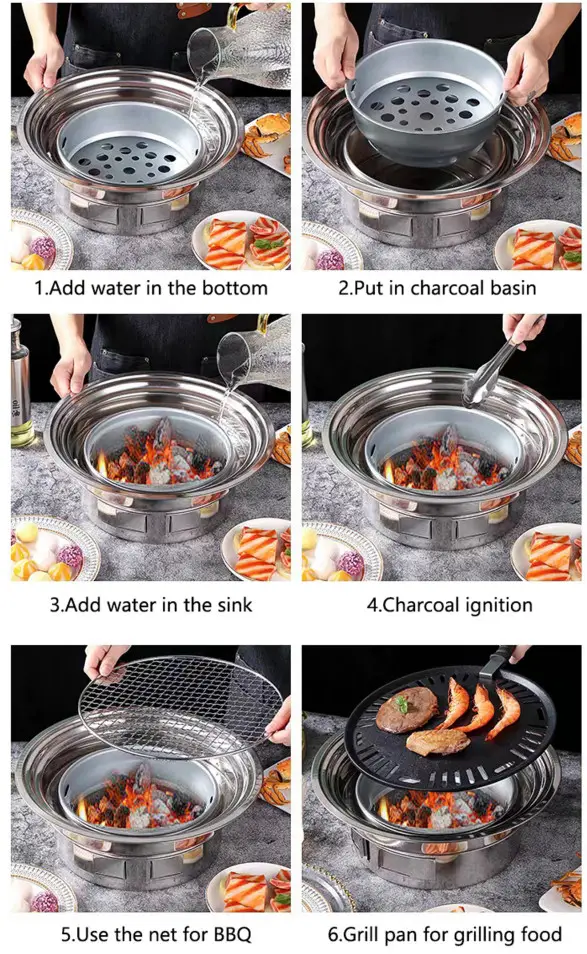 1.Add water in the bottom

2.Put in charcoal basin

3.Add water in the sink

4.Charcoal ignition

5.Use the net for BBQ

6.Grill pan for grilling food