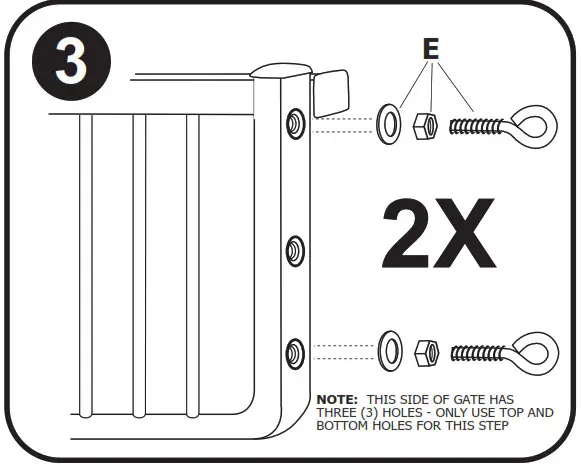 3

E

2X

NOTE: THIS SIDE OF GATE HAS THREE (3) HOLES - ONLY USE TOP AND BOTTOM HOLES FOR THIS STEP