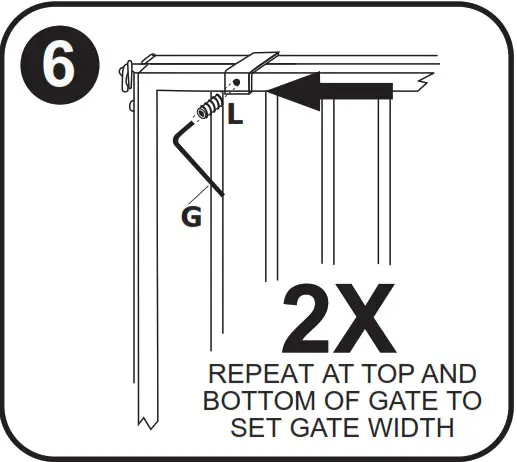 6

L

G

2X
REPEAT AT TOP AND BOTTOM OF GATE TO SET GATE WIDTH