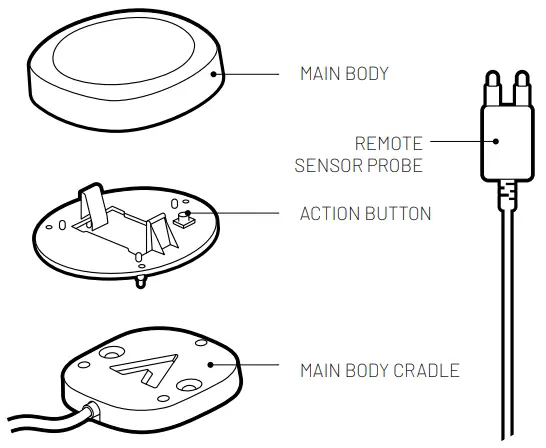 MAIN BODY

REMOTE
SENSOR PROBE

ACTION BUTTON

MAIN BODY CRADLE