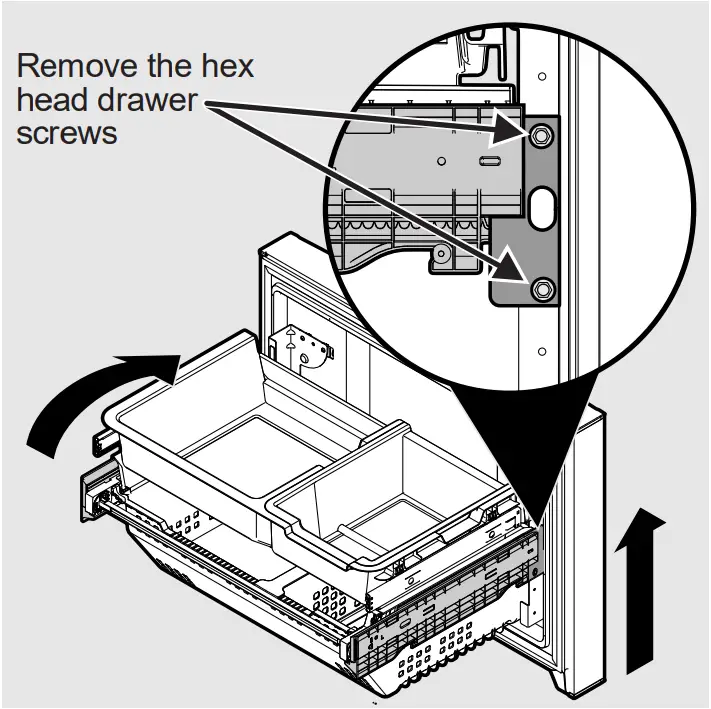 Remove the hex head drawer screws