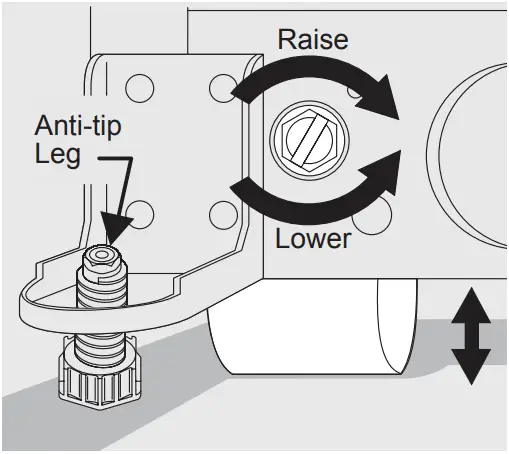 Raise

Anti-tip Leg

Lower