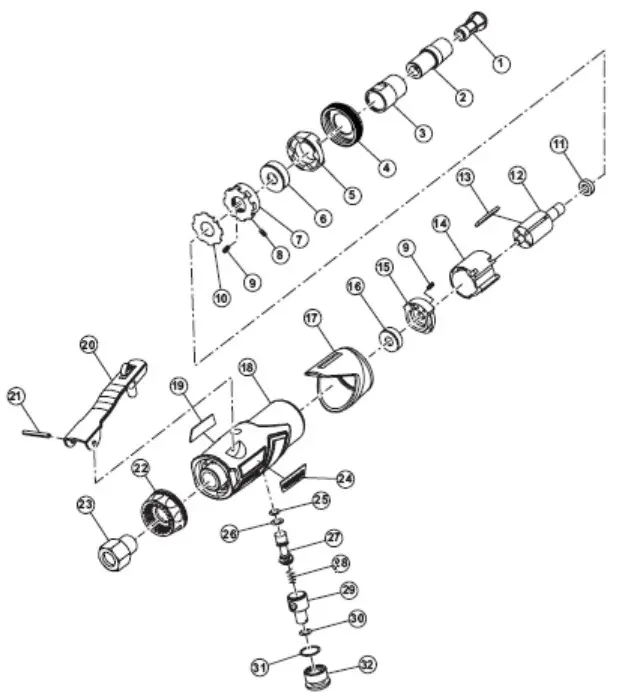 1
2
3
4
5
6
7
8
9
10
11
12
13
14
9
15
16
17
18
19
20
21
22
23
24
25
26
27
28
29
30
31
32