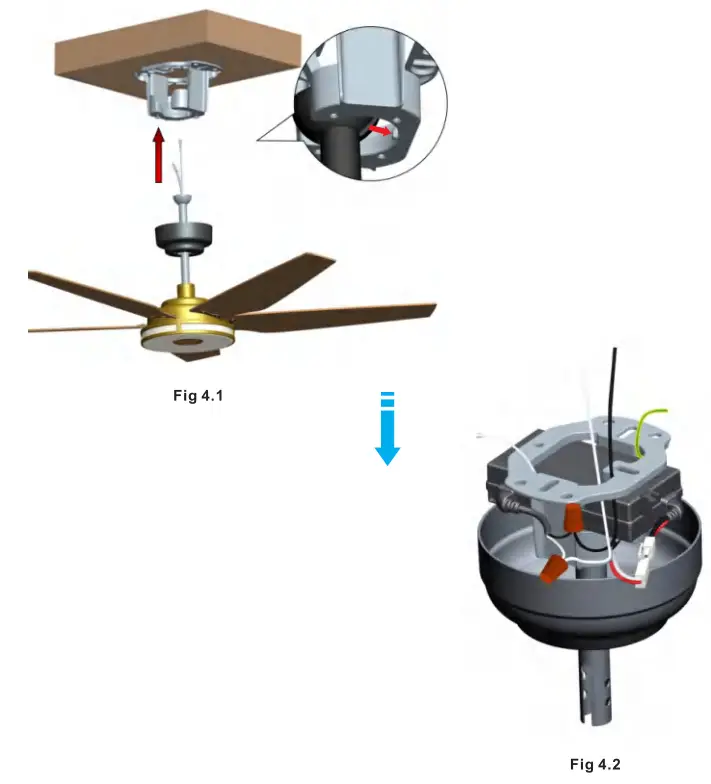 Fig 4.1

Fig 4.2