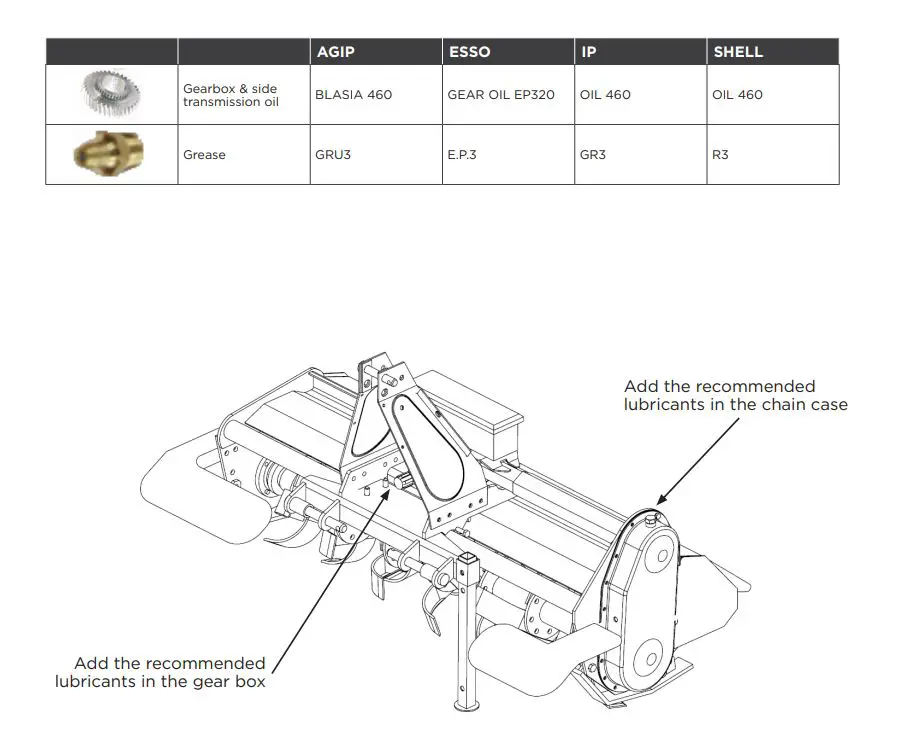 | | | AGIP | ESSO | IP | SHELL |
|---|---|---|---|---|---|
| | Gearbox & side transmission oil | BLASIA 460 | GEAR OIL EP320 | OIL 460 | OIL 460 |
| | Grease | GRU3 | E.P.3 | GR3 | R3 |

Add the recommended lubricants in the chain case

Add the recommended lubricants in the gear box