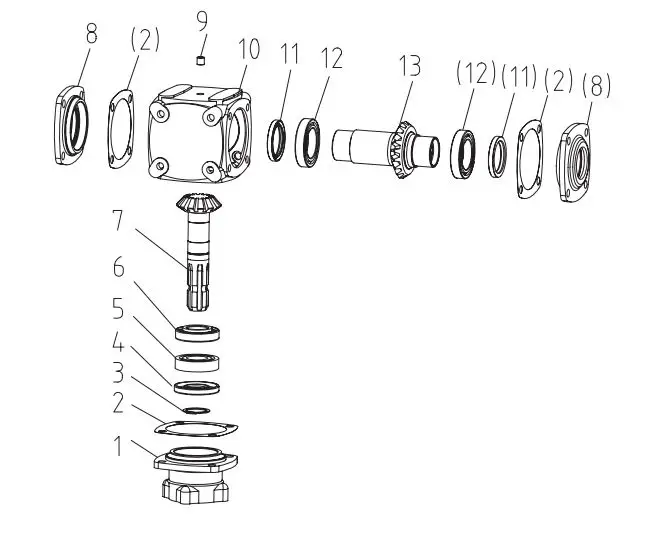 8
(2)
9
10
11
12
13
(12)
(11)
(2)
(8)
7
6
5
4
3
2
1