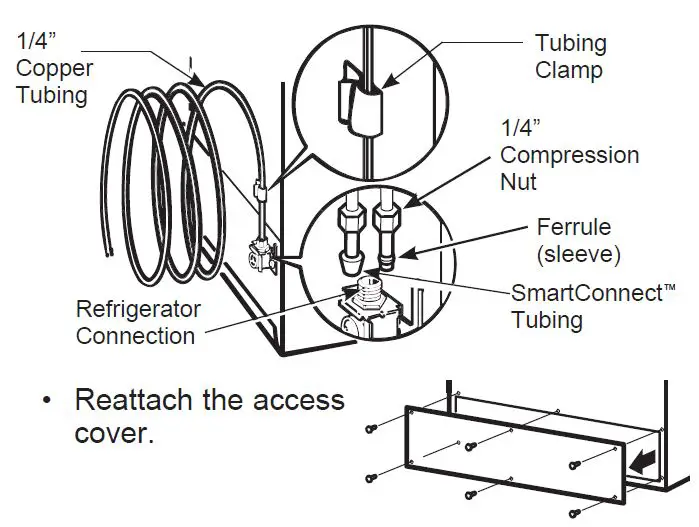 1/4” Copper Tubing

Tubing Clamp

1/4” Compression Nut

Ferrule (sleeve)

SmartConnect™ Tubing

Refrigerator Connection

• Reattach the access cover.