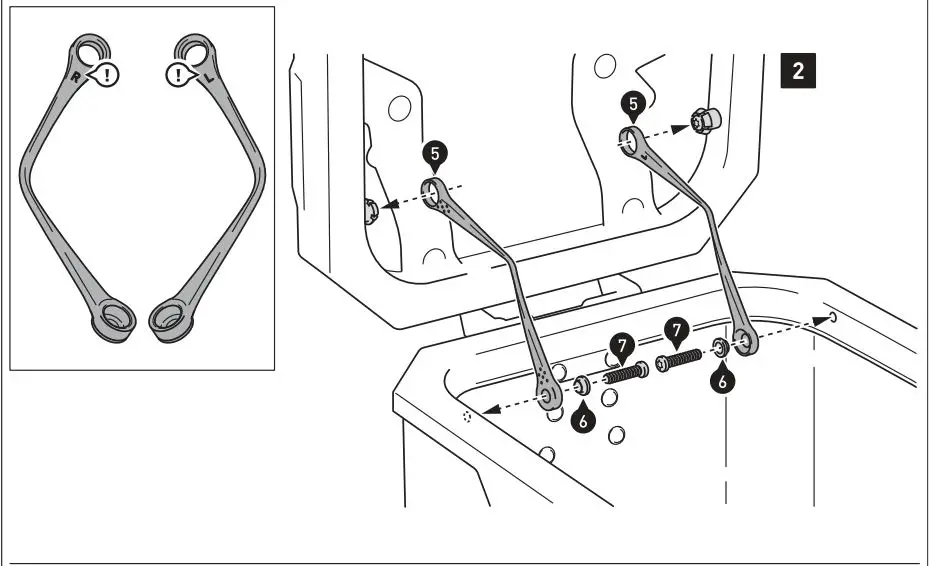 R
!
!
L
2
5
5
7
7
6
6