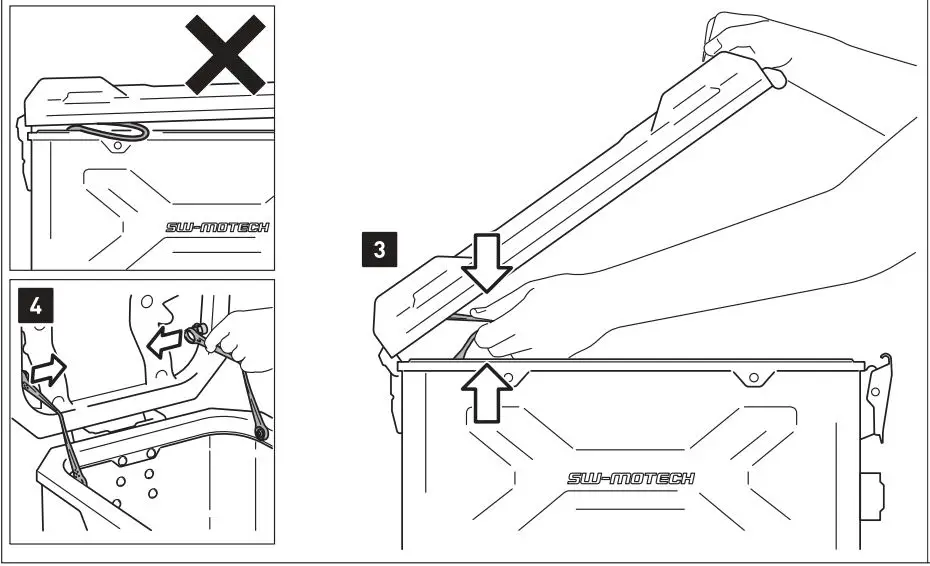 SW-MOTECH

4

3

SW-MOTECH