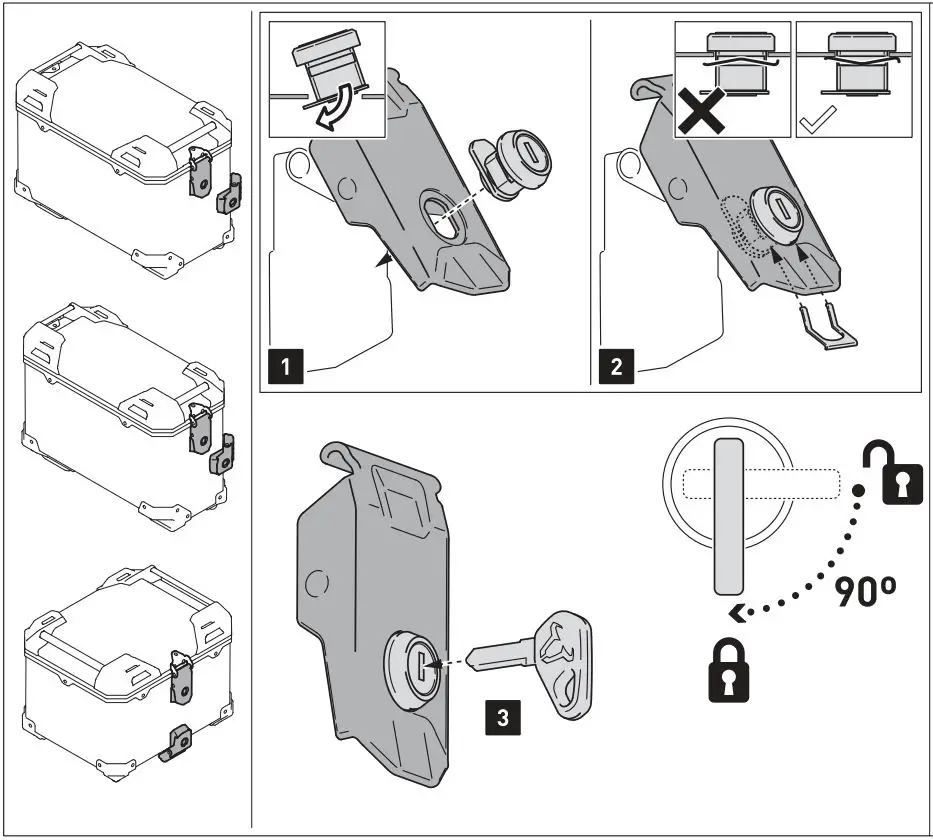 1

2

3

90°