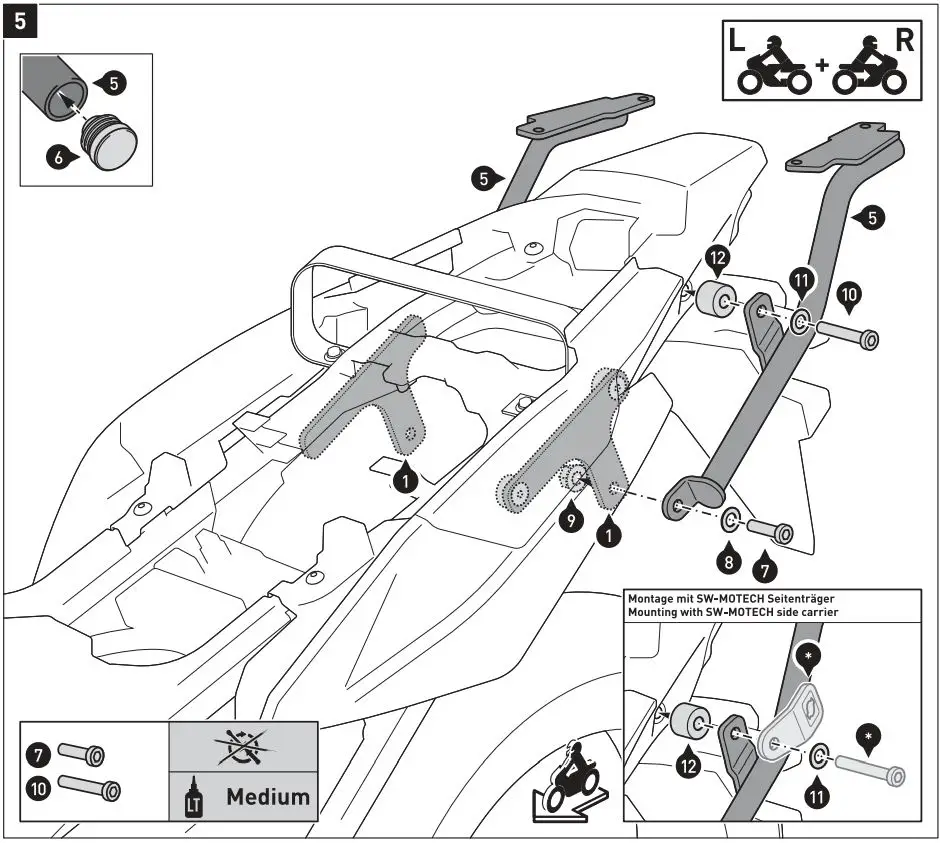 5

L + R

5
6

5
5
12
11
10

1
9
1
8
7

Montage mit SW-MOTECH Seitenträger
Mounting with SW-MOTECH side carrier

*
*
12
11

7
10

LT Medium