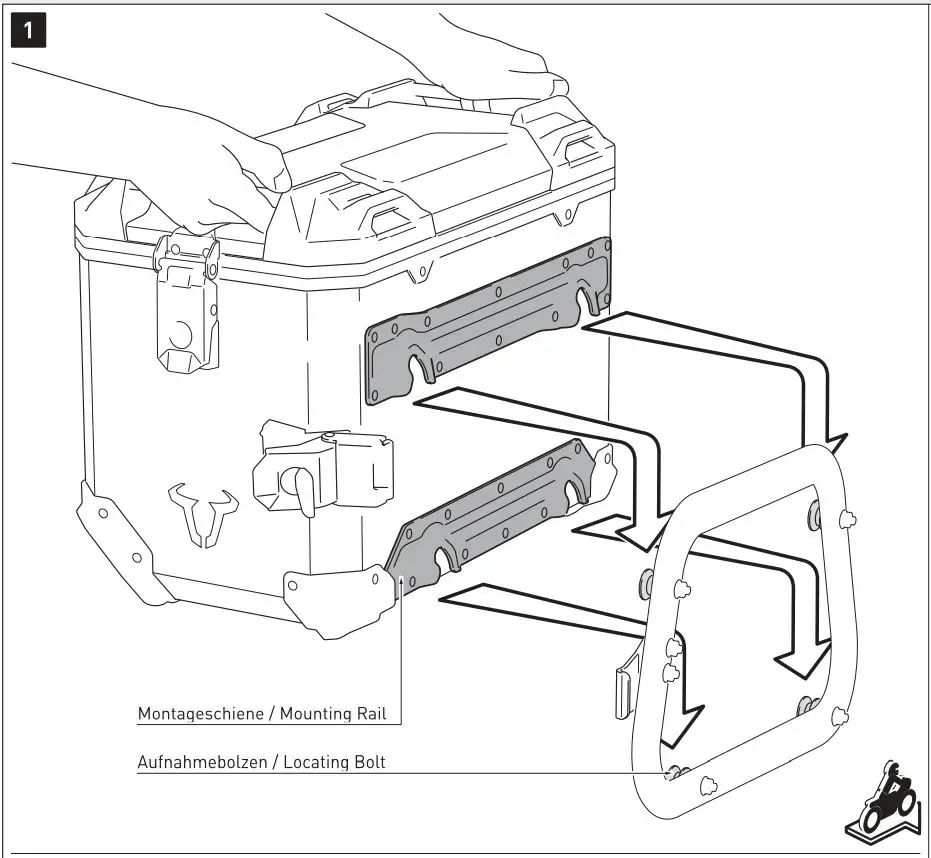 1

Montageschiene / Mounting Rail

Aufnahmebolzen / Locating Bolt