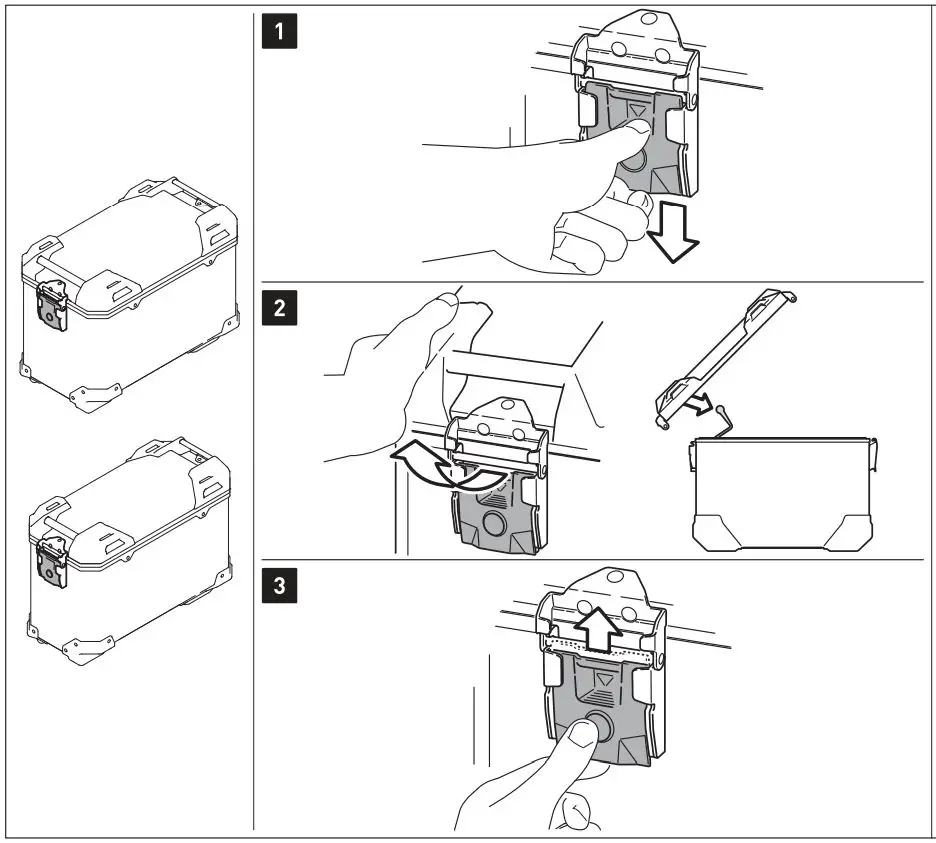 1

2

3