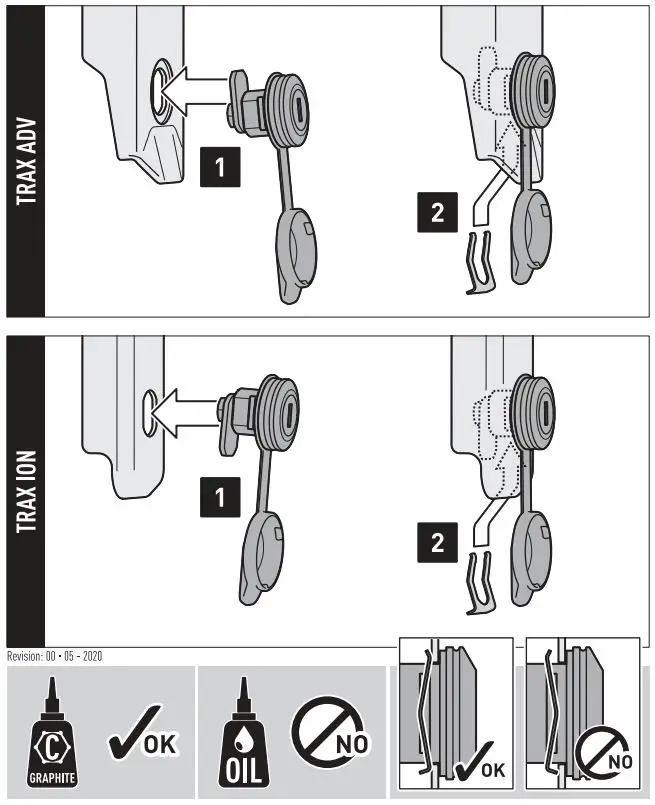 TRAX ADV

1

2

TRAX ION

1

2

Revision: 00 • 05 - 2020

C
GRAPHITE

OK

OIL

NO

OK

NO