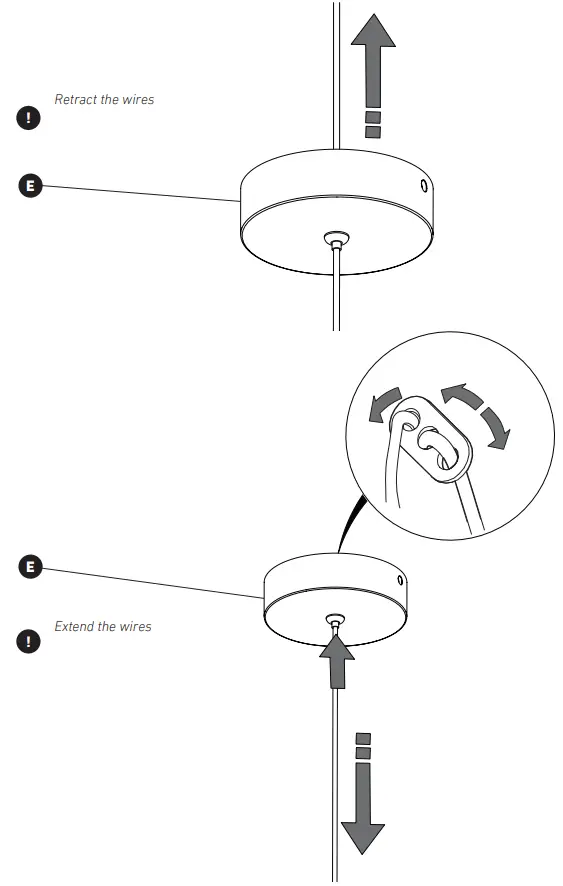 Retract the wires

!

E

E

Extend the wires

!