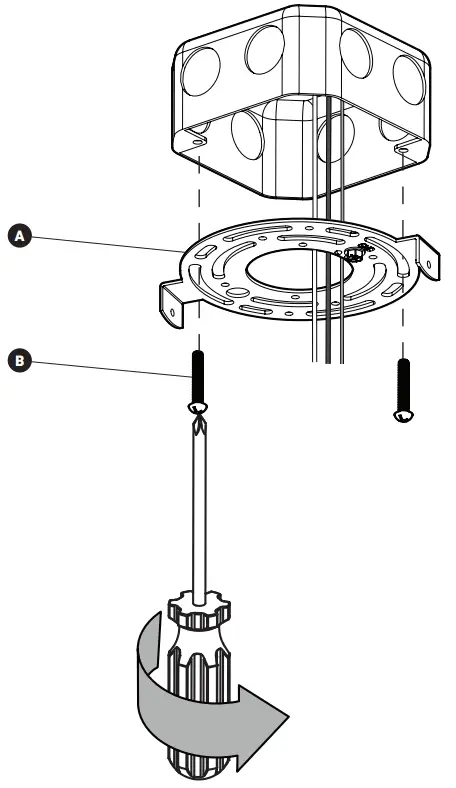 A

B