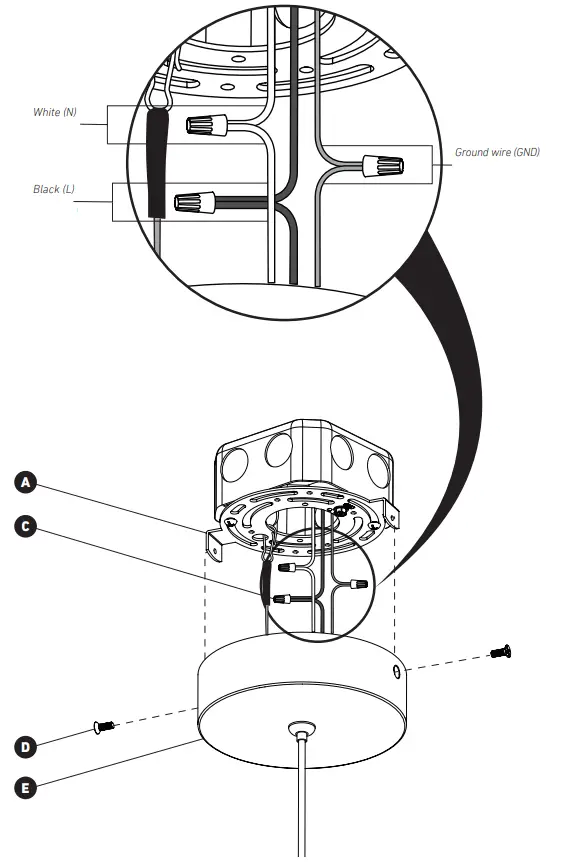 White (N)

Black (L)

Ground wire (GND)

A

C

D

E