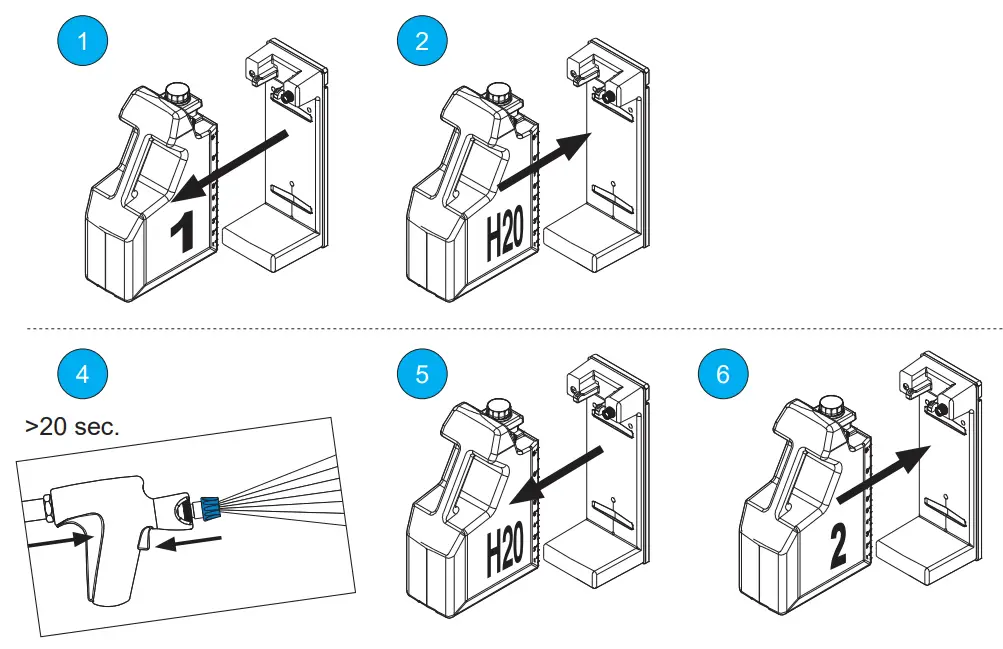 1

1

2

H20

4

>20 sec.

5

H20

6

2