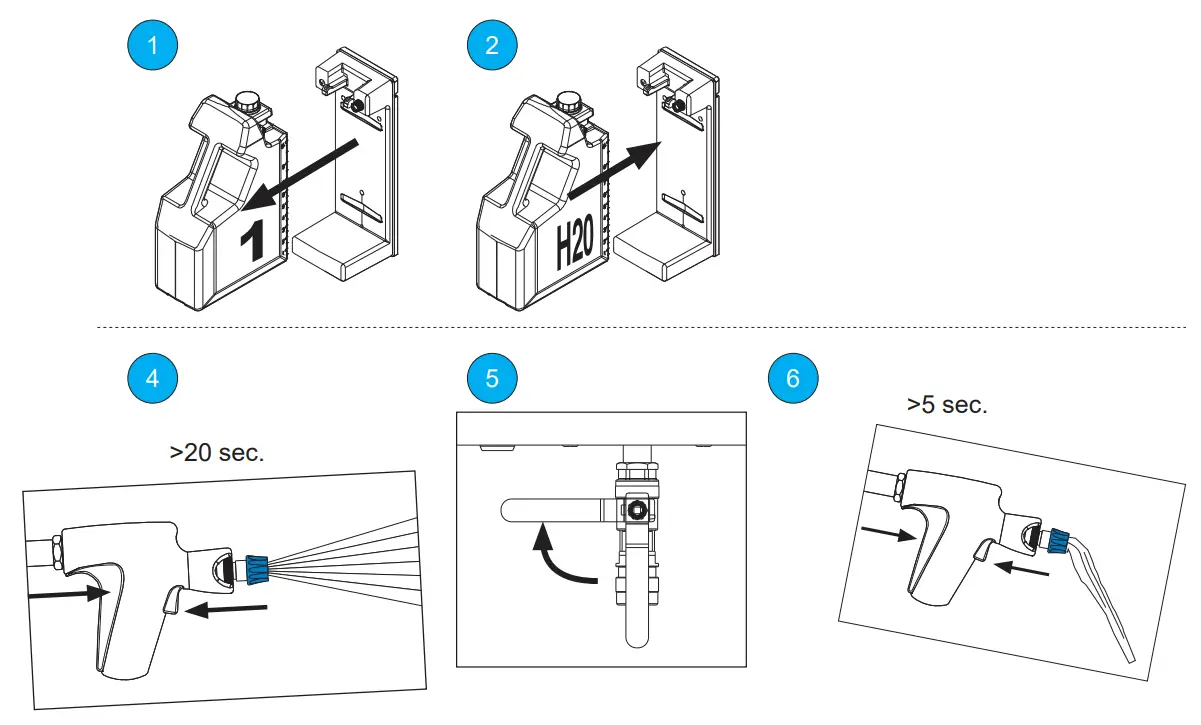 1

1

2

H20

4

>20 sec.

5

6

>5 sec.