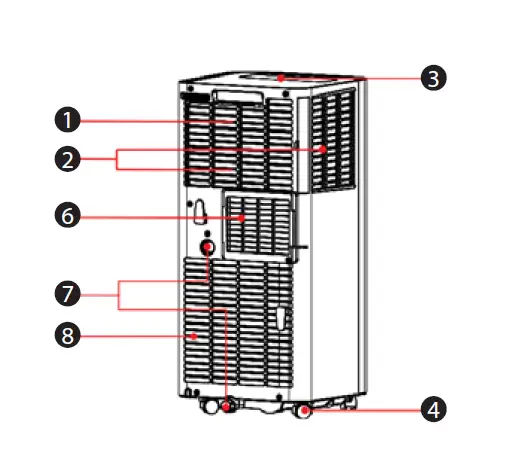 3
1
2
6
7
8
4