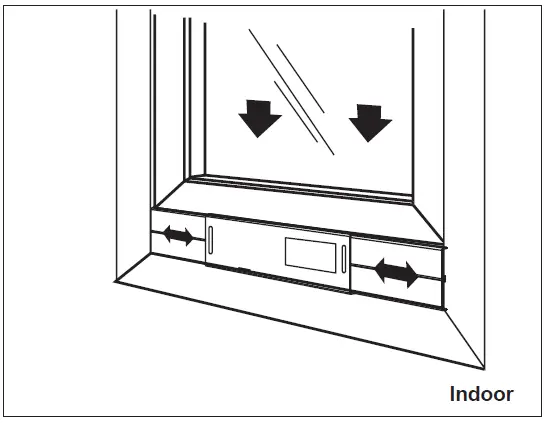 Indoor