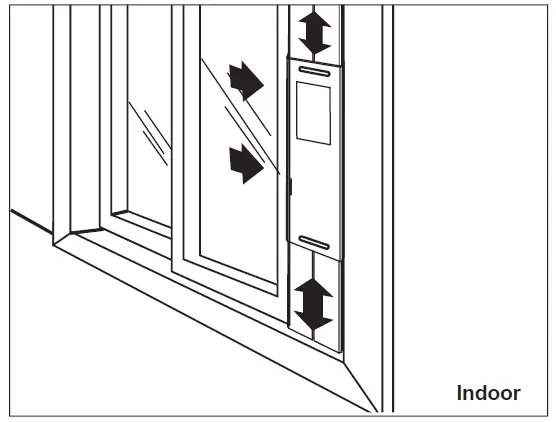 Indoor