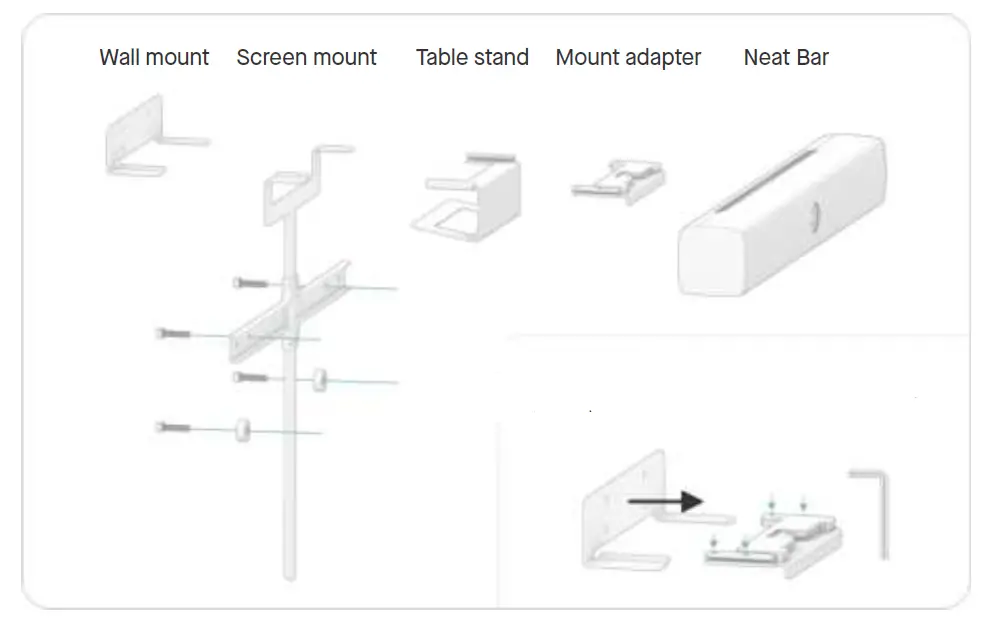 Wall mount Screen mount Table stand Mount adapter Neat Bar