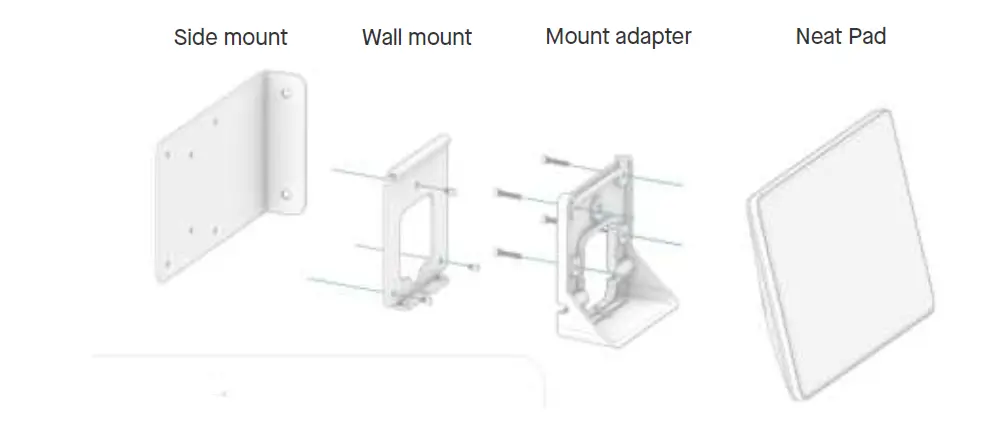 Side mount Wall mount Mount adapter Neat Pad