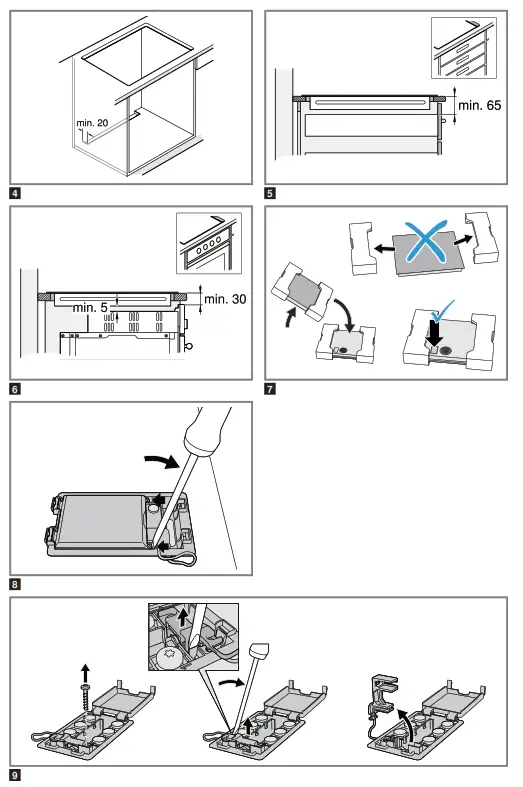 min. 20

4

min. 65

5

min. 5

min. 30

6

7

8

9