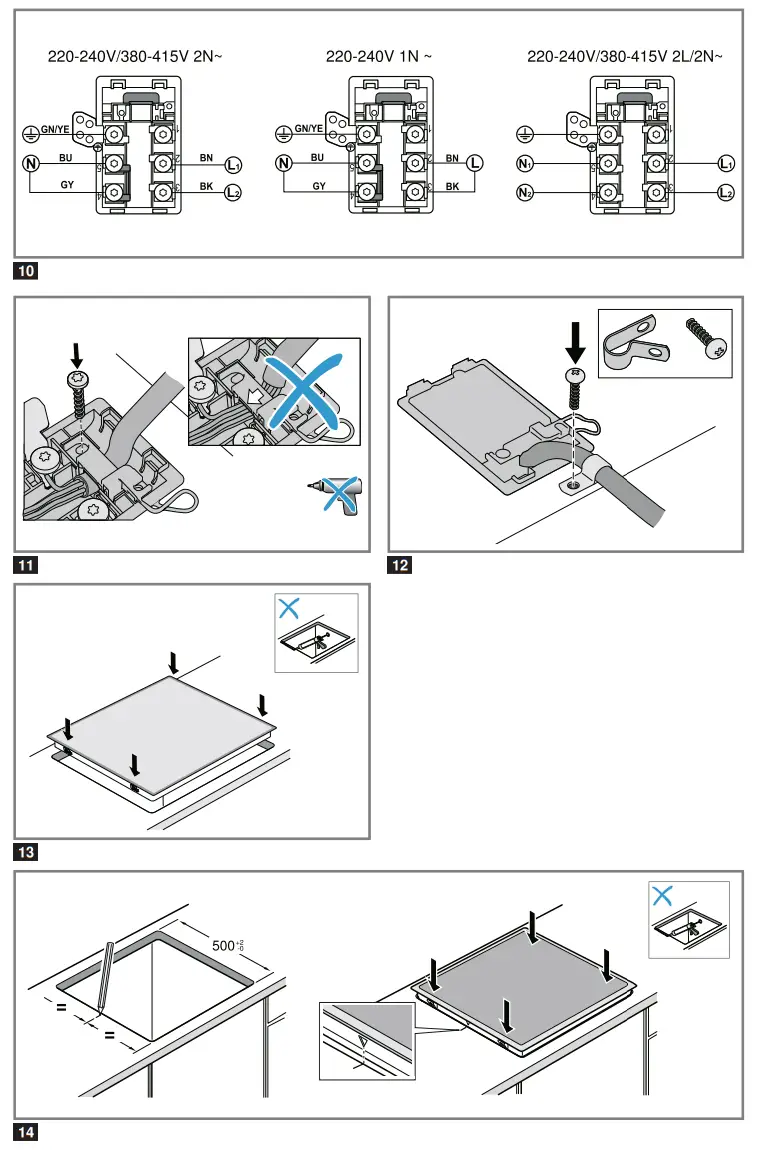 220-240V/380-415V 2N~

GN/YE

N

BU

GY

BN

L1

BK

L2

220-240V 1N ~

GN/YE

N

BU

GY

BN

L

BK

220-240V/380-415V 2L/2N~

N1

N2

L1

L2

10

11

12

13

$500^{+2}_{0}$

=

=

14