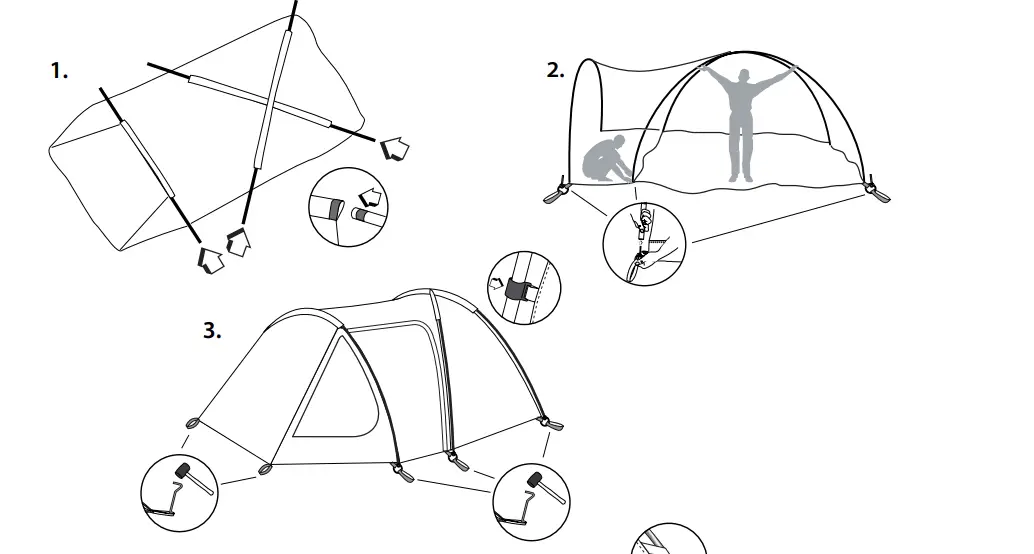 1.

2.

3.