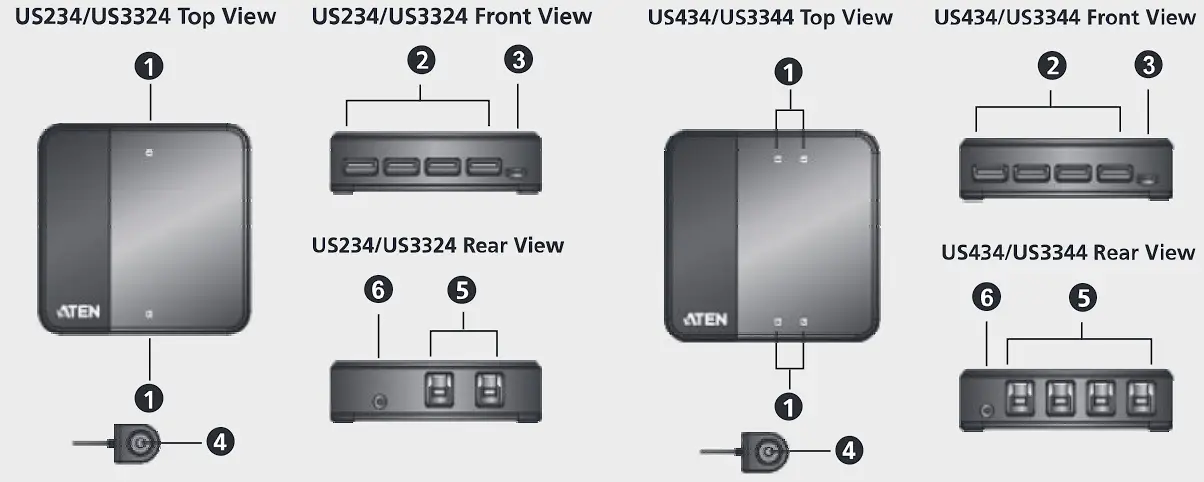 US234/US3324 Top View

1

ATEN

1

4

US234/US3324 Front View

2 3

US234/US3324 Rear View

6 5

US434/US3344 Top View

1

ATEN

1

4

US434/US3344 Front View

2 3

US434/US3344 Rear View

6 5